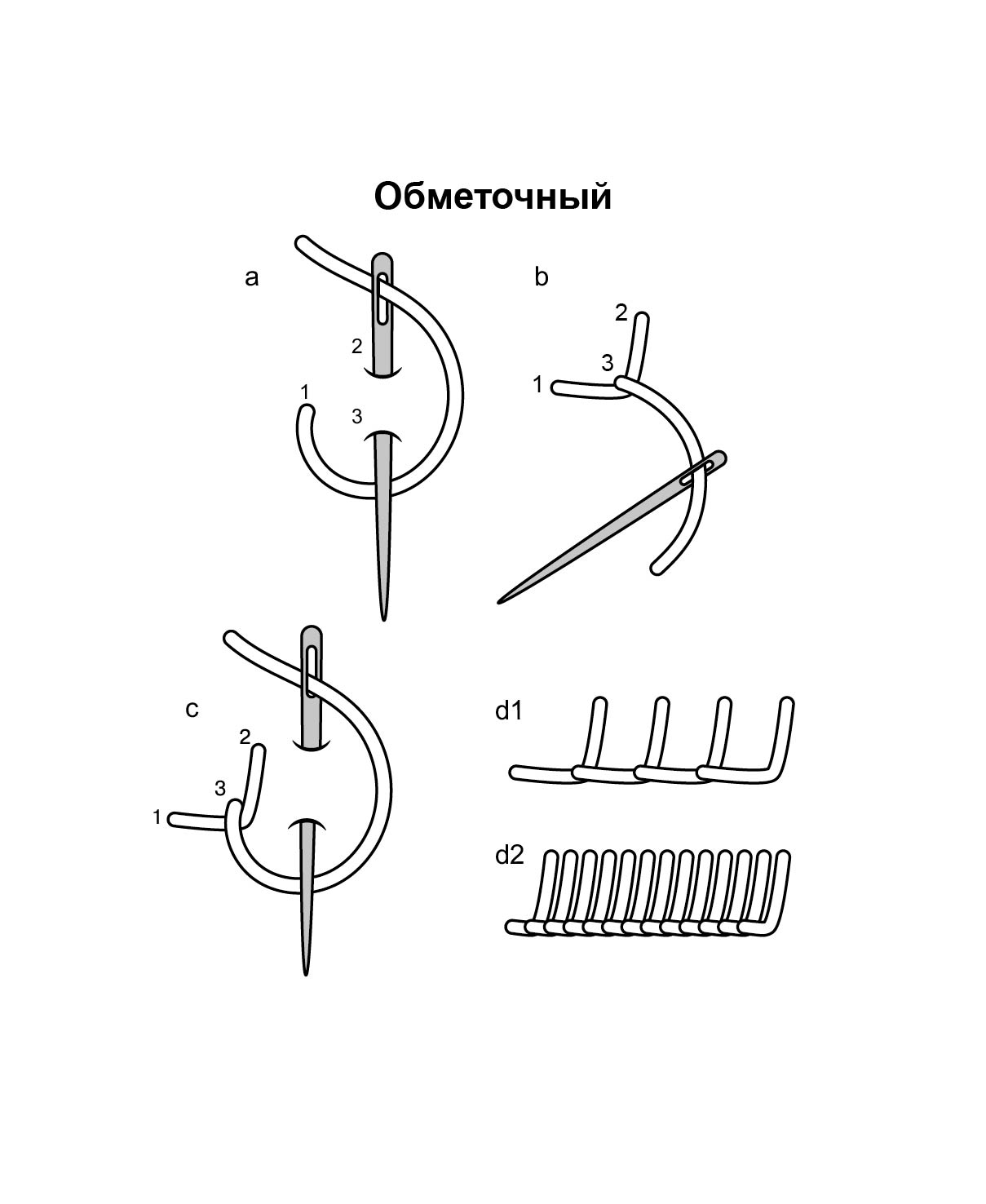 Обметочный

a
2
1
3

b
2
3
1

c
2
3
1

d1

d2